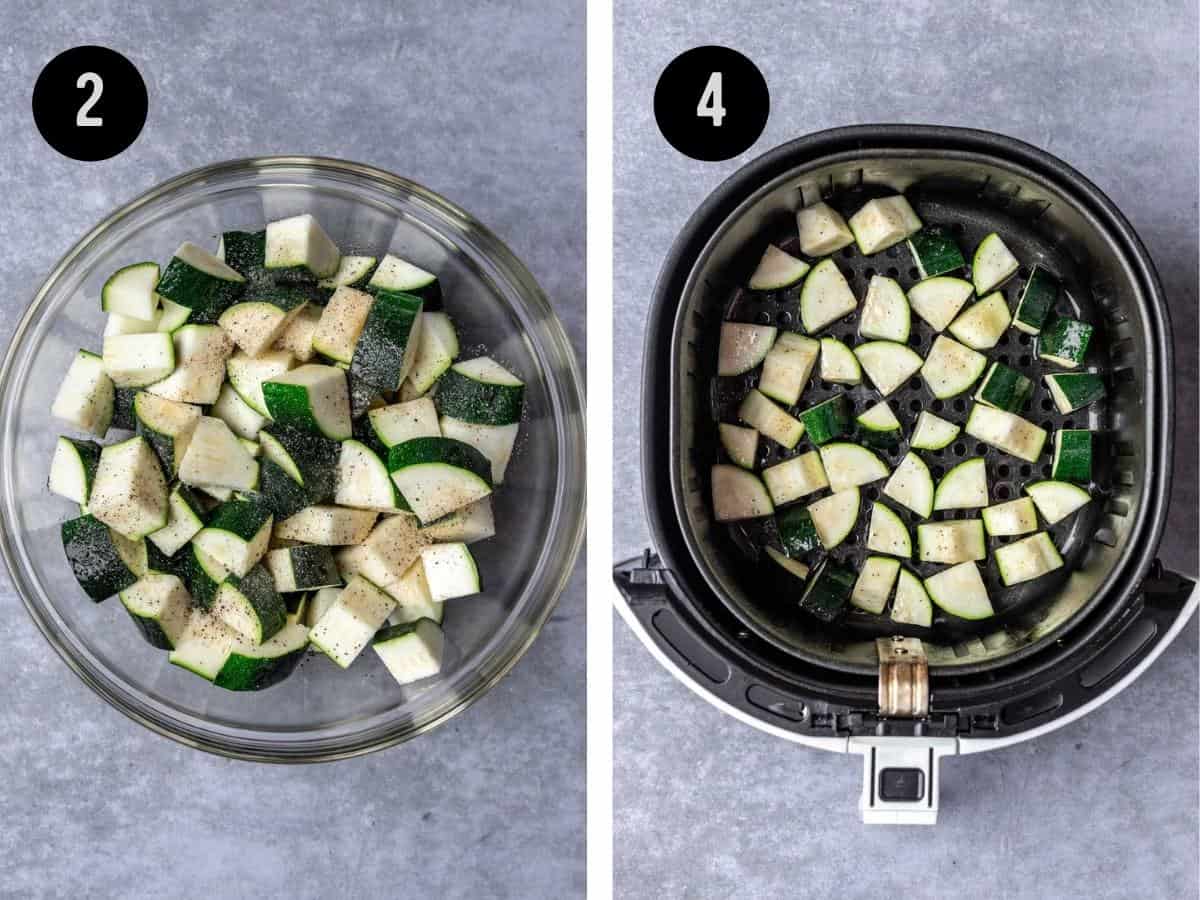 2

4