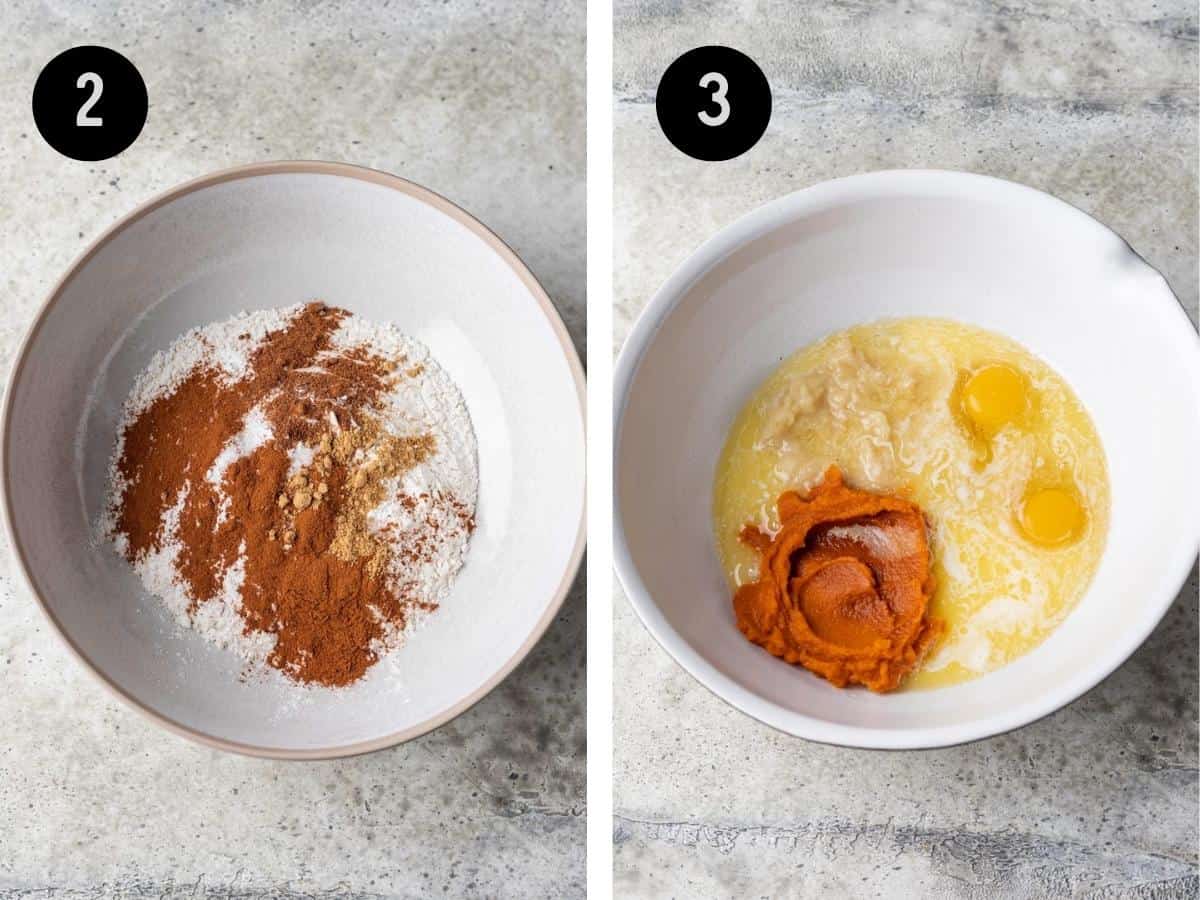 2

3