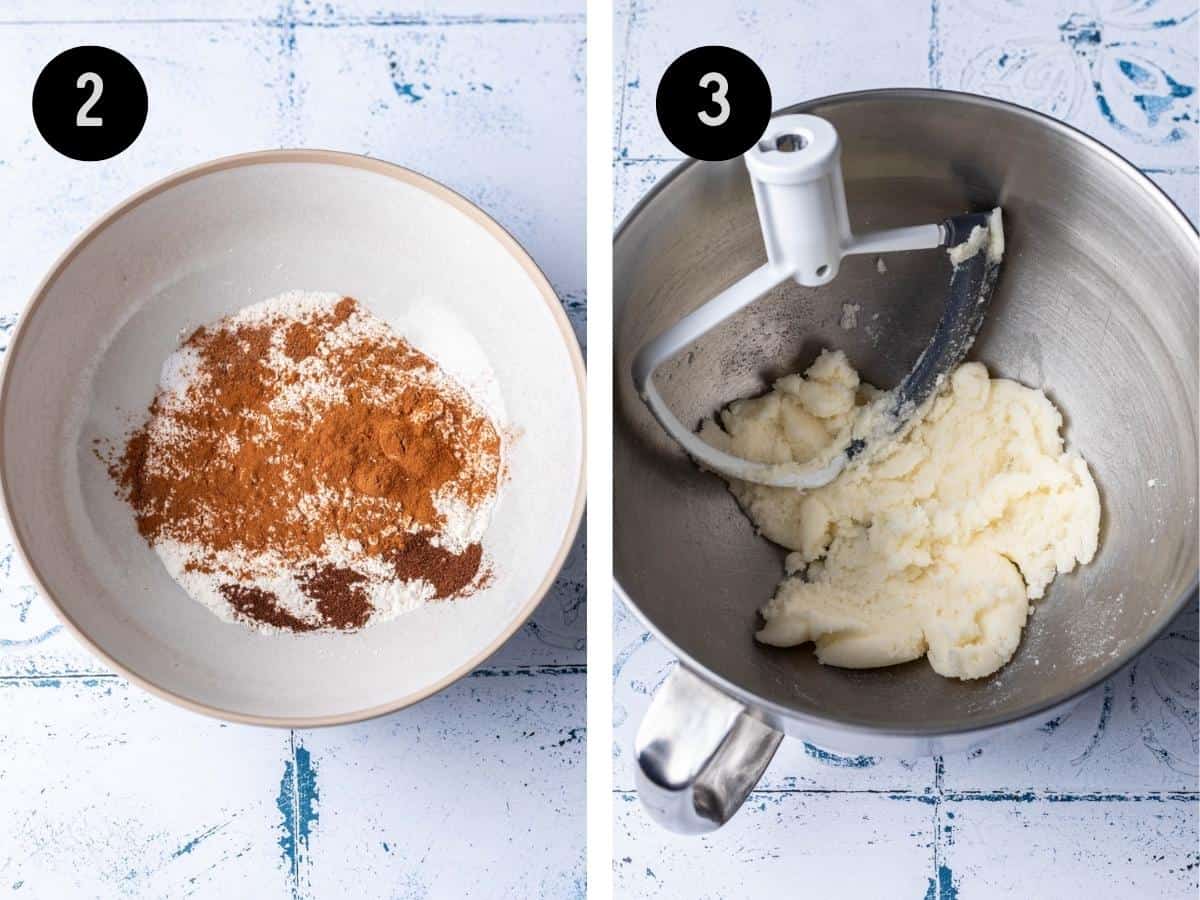 2

3