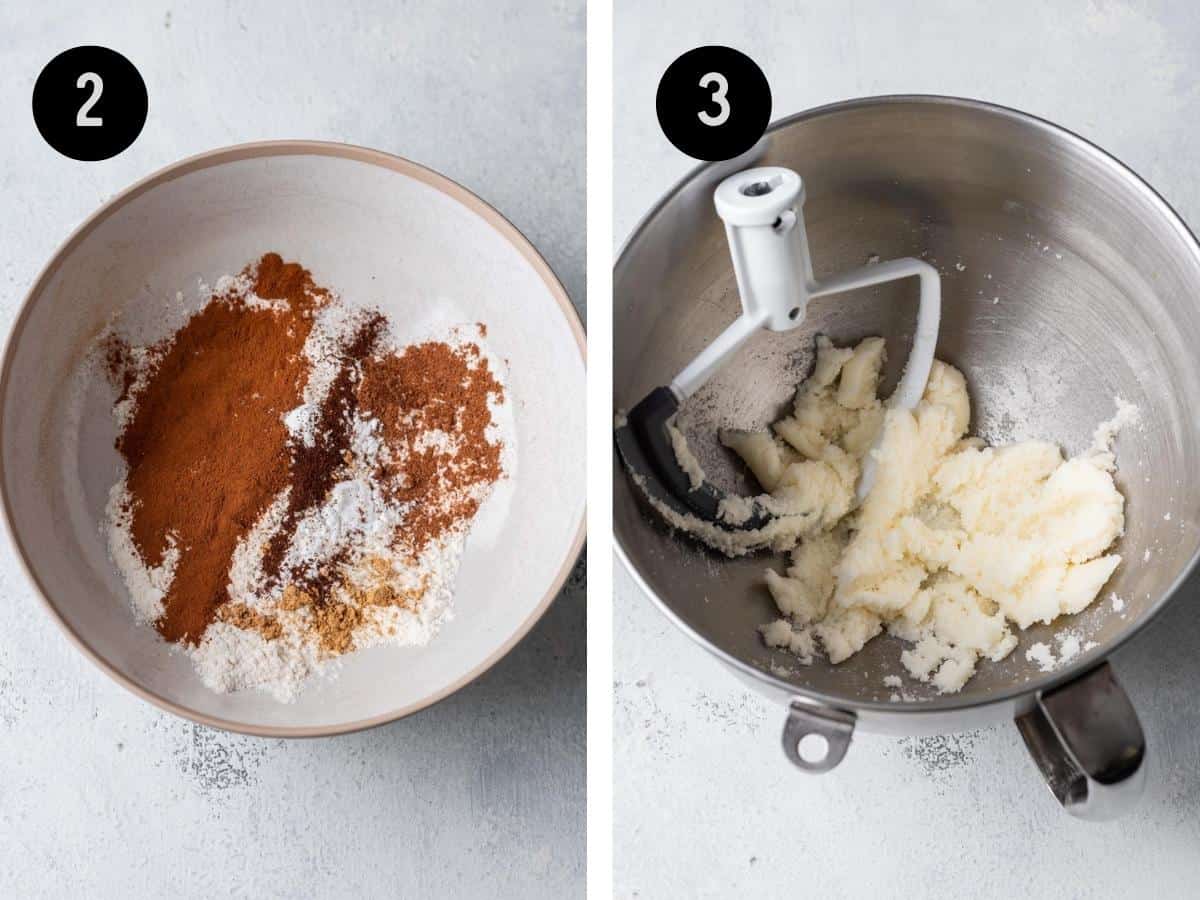 2

3