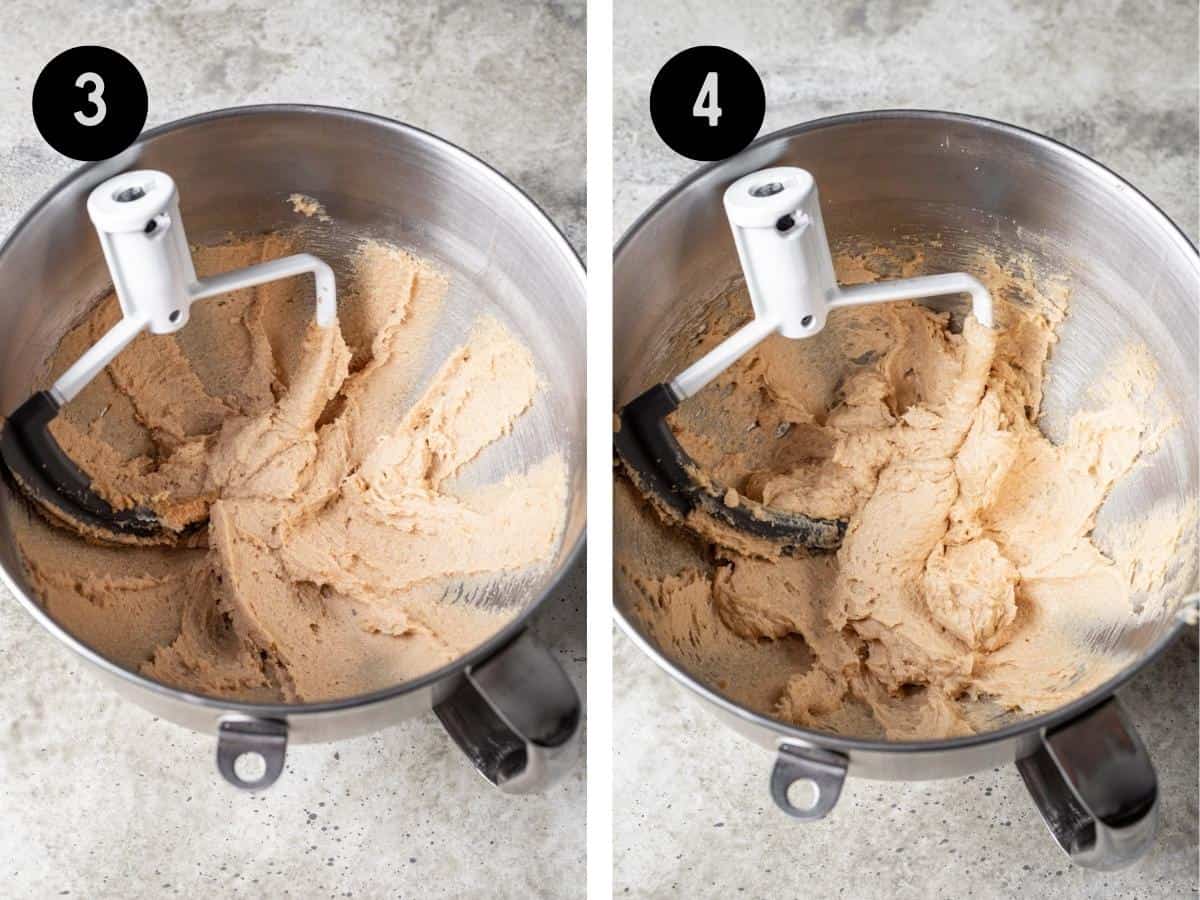 3

4