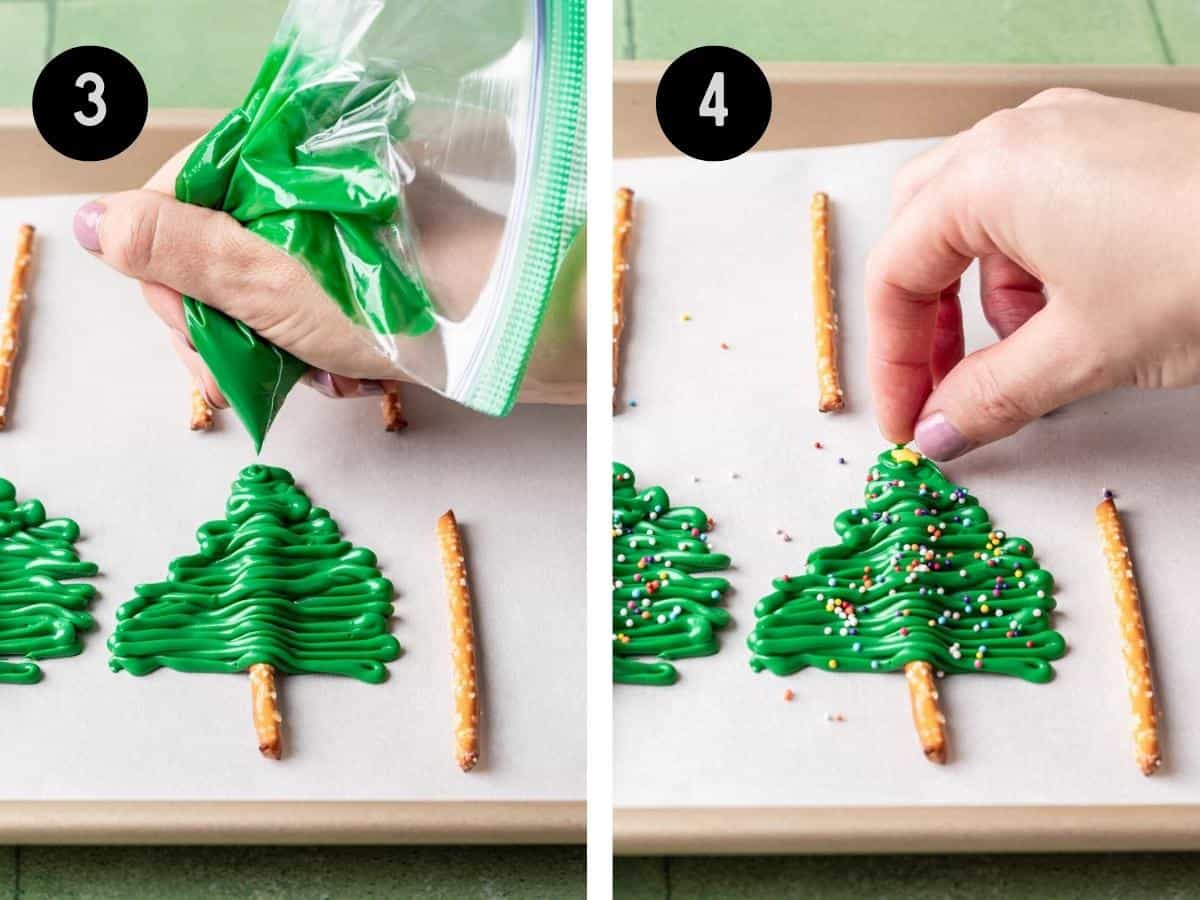 3

4