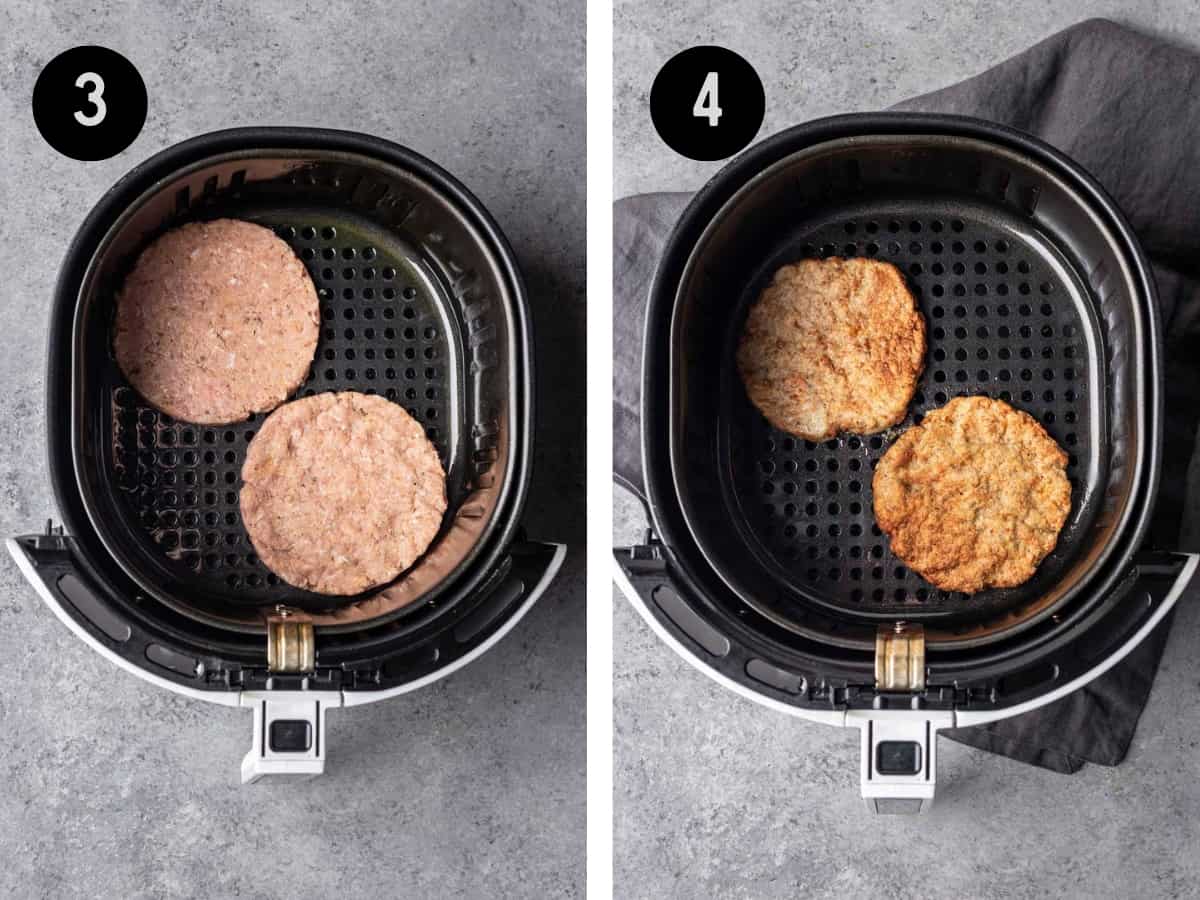 3

4